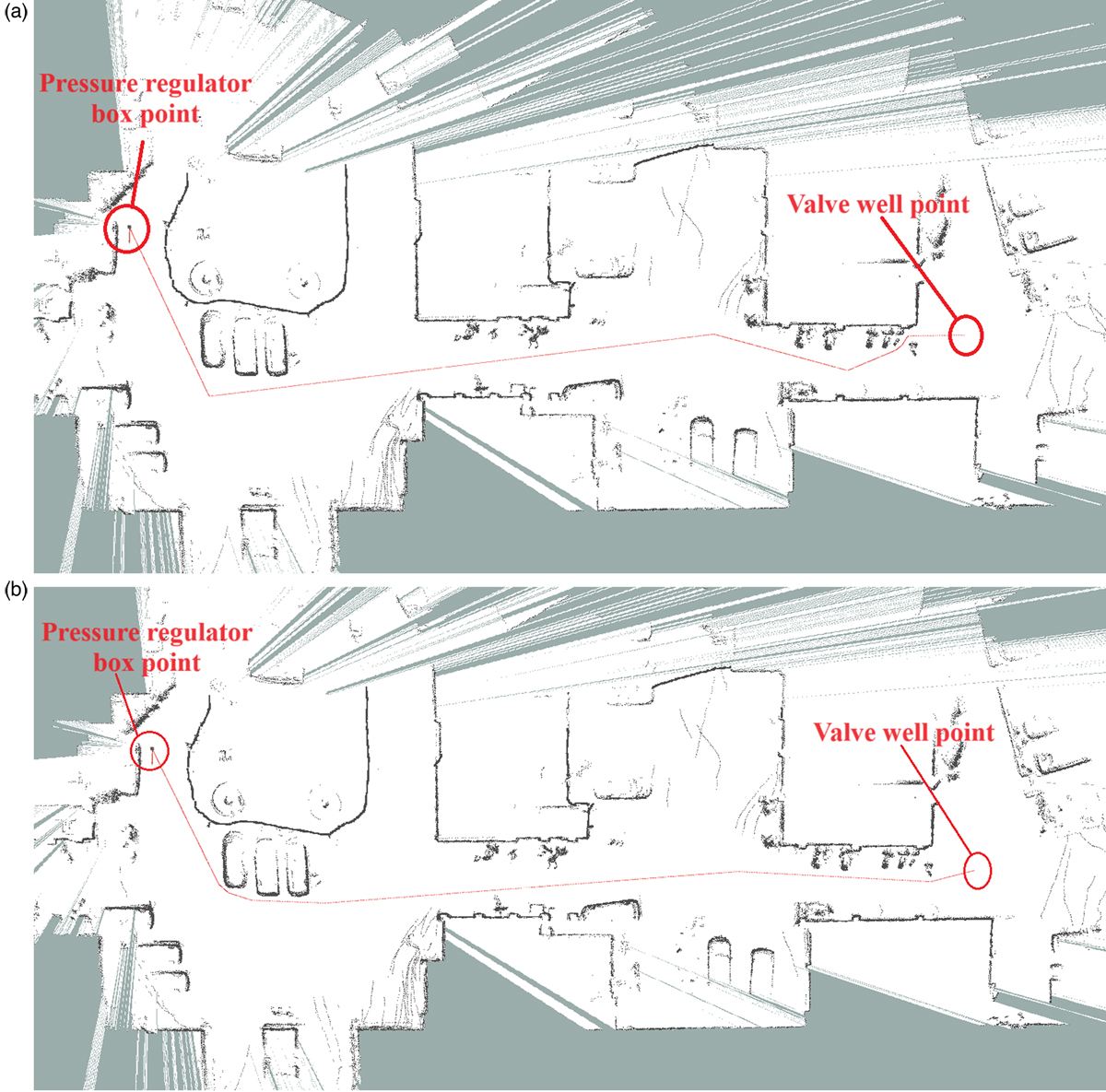 (a)

Pressure regulator box point

Valve well point

(b)

Pressure regulator box point

Valve well point